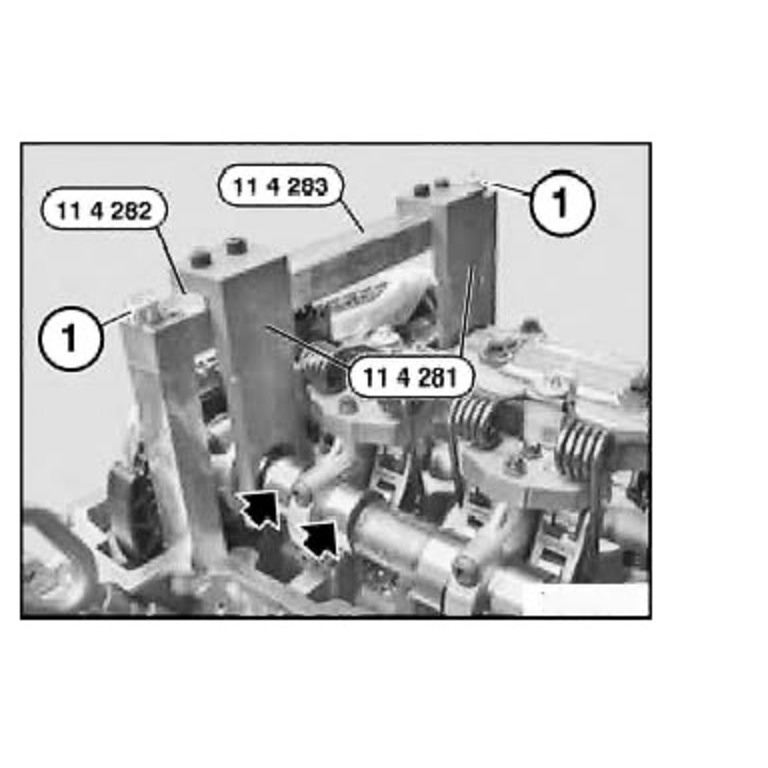 11 4 283

11 4 282

1

1

11 4 281